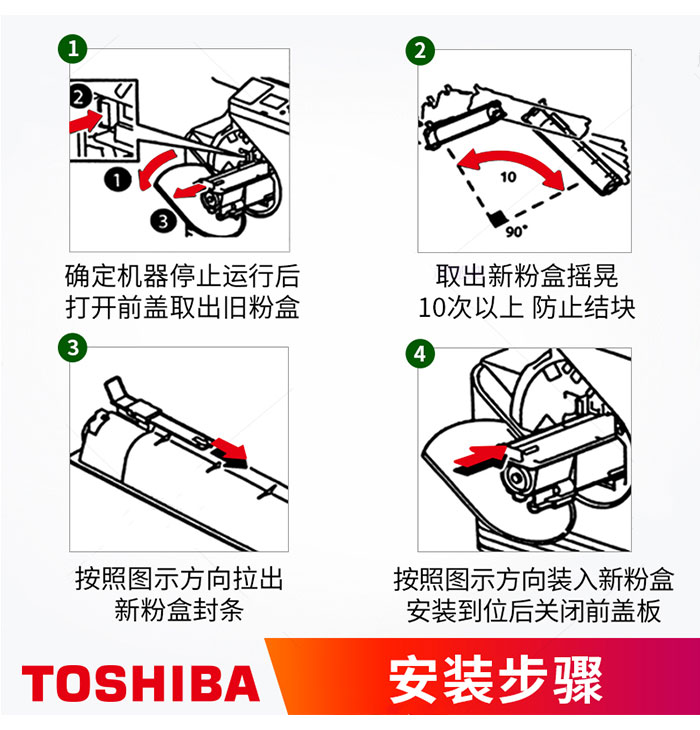 1

2

1

3

确定机器停止运行后
打开前盖取出旧粉盒

2

10

90°

取出新粉盒摇晃
10次以上 防止结块

3

按照图示方向拉出
新粉盒封条

4

按照图示方向装入新粉盒
安装到位后关闭前盖板

TOSHIBA

安装步骤