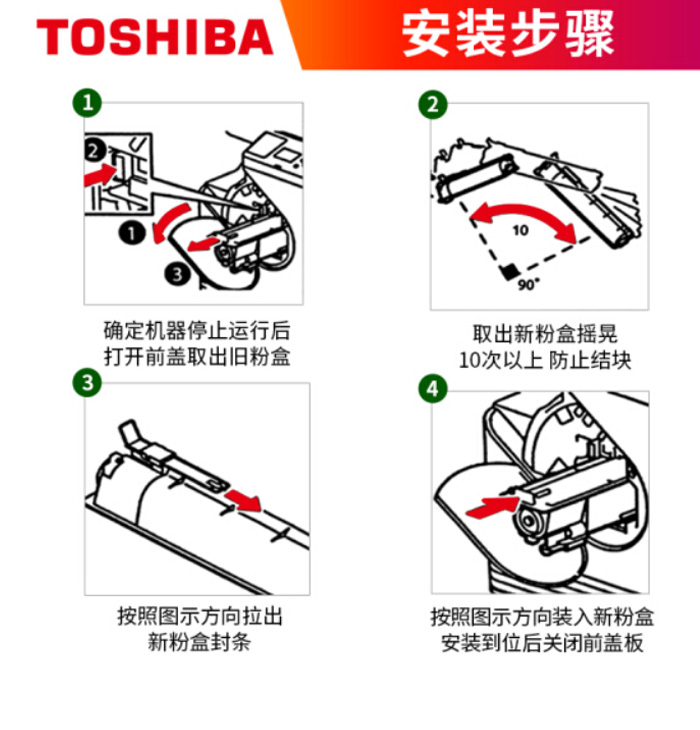 TOSHIBA 安装步骤

1

2

1

3

确定机器停止运行后
打开前盖取出旧粉盒

2

10

90°

取出新粉盒摇晃
10次以上 防止结块

3

按照图示方向拉出
新粉盒封条

4

按照图示方向装入新粉盒
安装到位后关闭前盖板