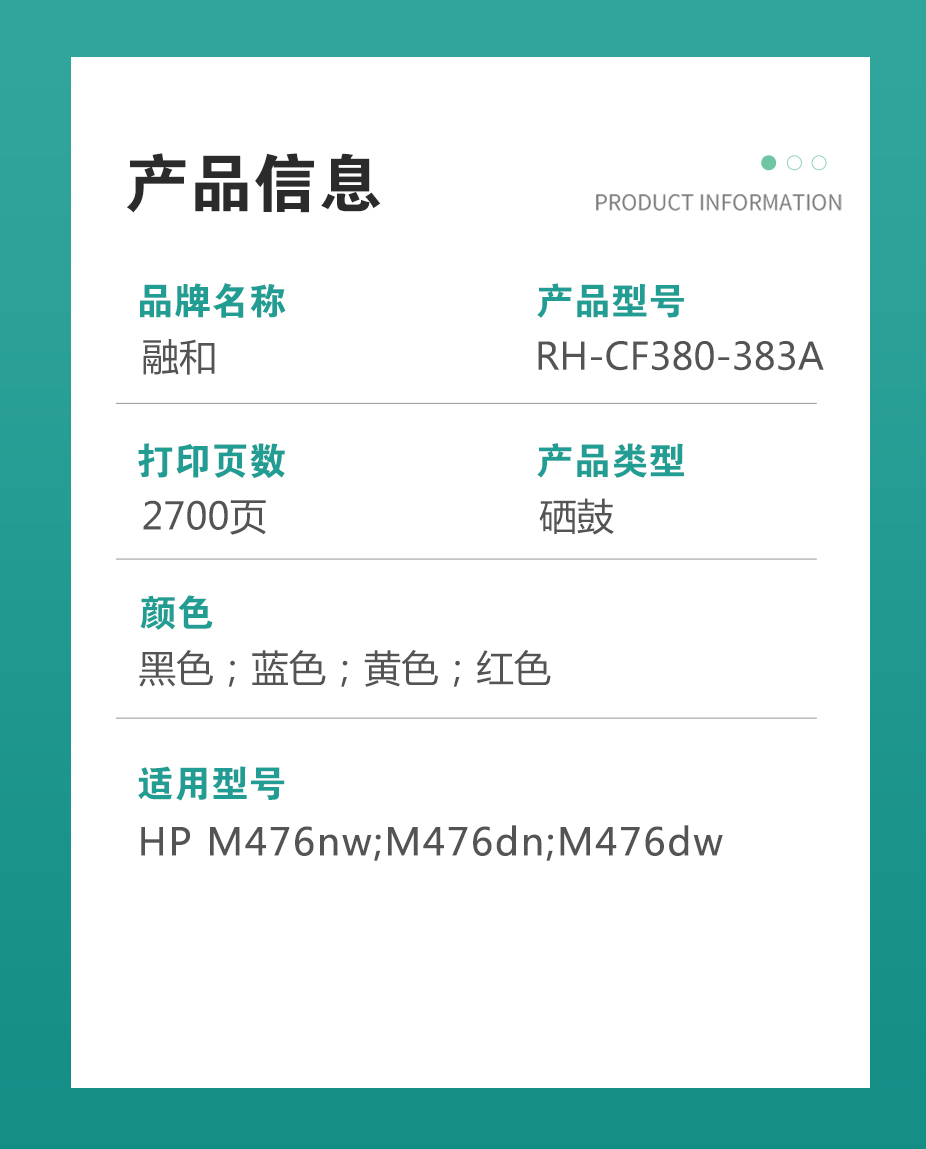 产品信息

PRODUCT INFORMATION

品牌名称
融和

产品型号
RH-CF380-383A

打印页数
2700页

产品类型
硒鼓

颜色
黑色；蓝色；黄色；红色

适用型号
HP M476nw;M476dn;M476dw