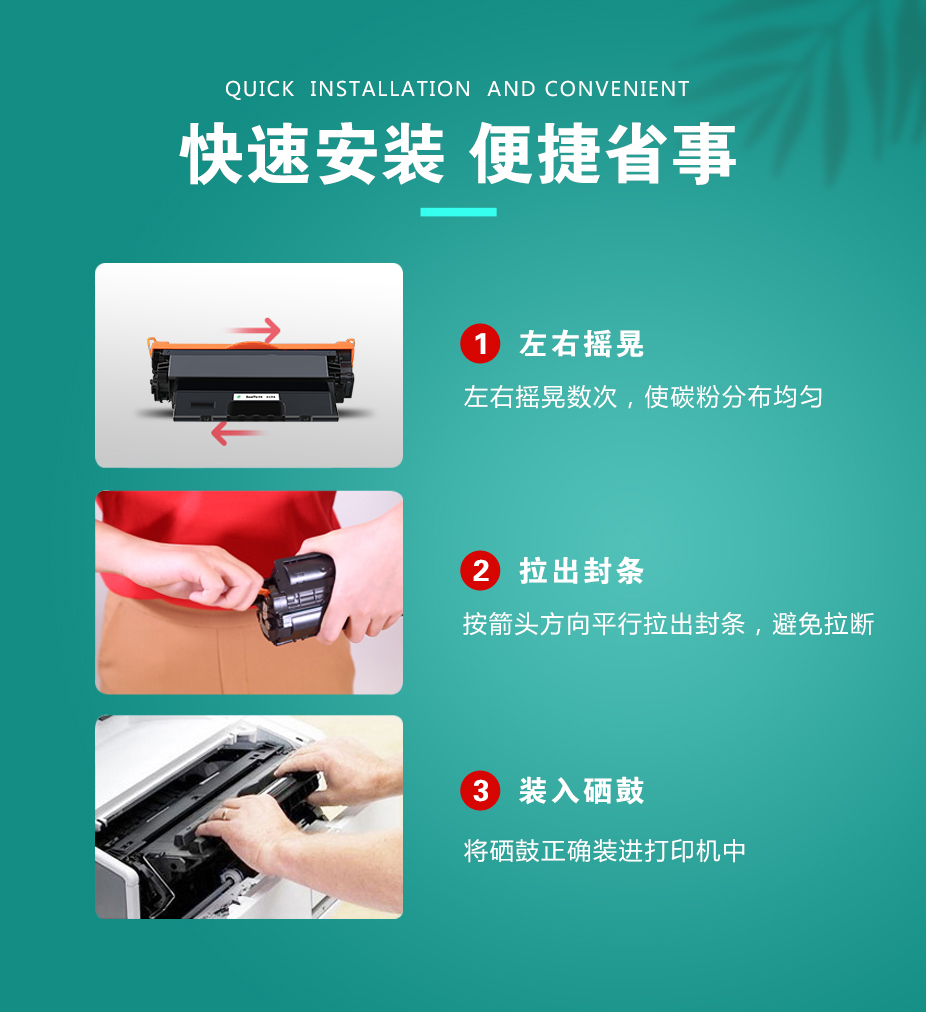 QUICK INSTALLATION AND CONVENIENT

快速安装 便捷省事

1 左右摇晃

左右摇晃数次，使碳粉分布均匀

2 拉出封条

按箭头方向平行拉出封条，避免拉断

3 装入硒鼓

将硒鼓正确装进打印机中