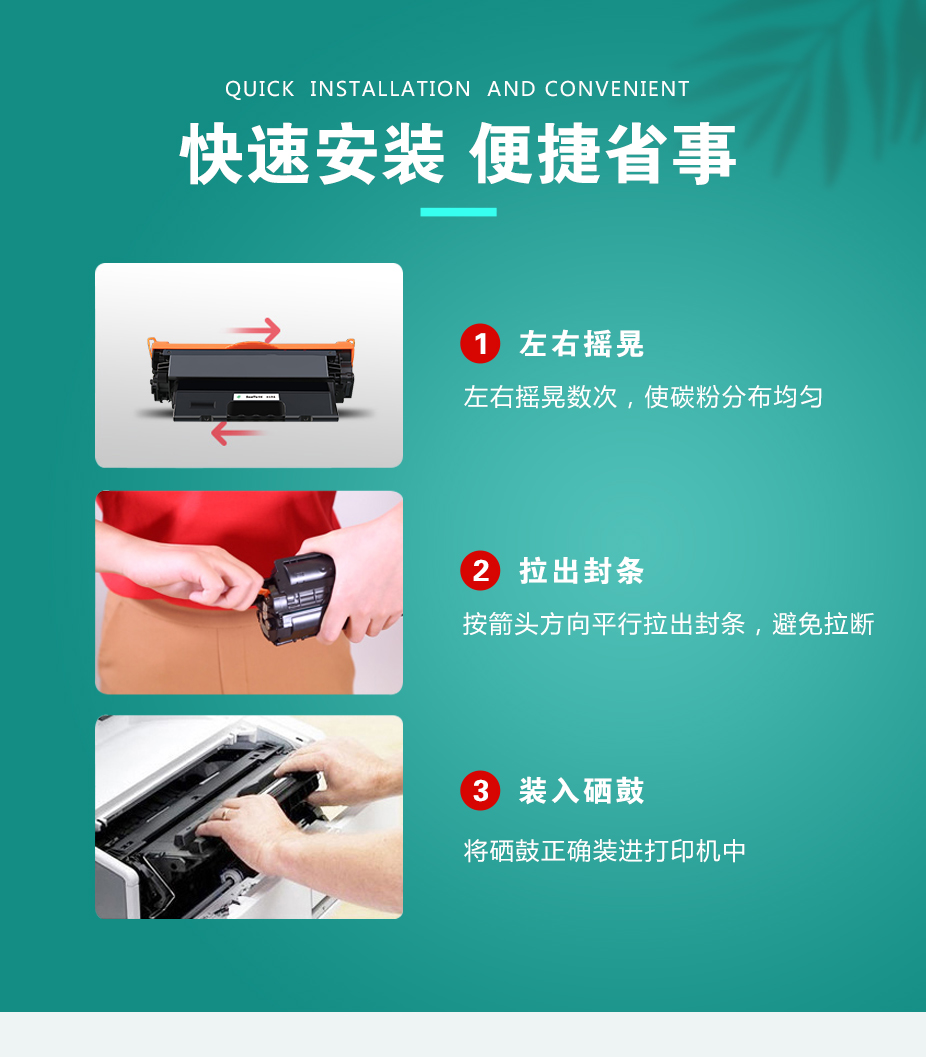 QUICK INSTALLATION AND CONVENIENT

快速安装 便捷省事

1 左右摇晃

左右摇晃数次，使碳粉分布均匀

2 拉出封条

按箭头方向平行拉出封条，避免拉断

3 装入硒鼓

将硒鼓正确装进打印机中