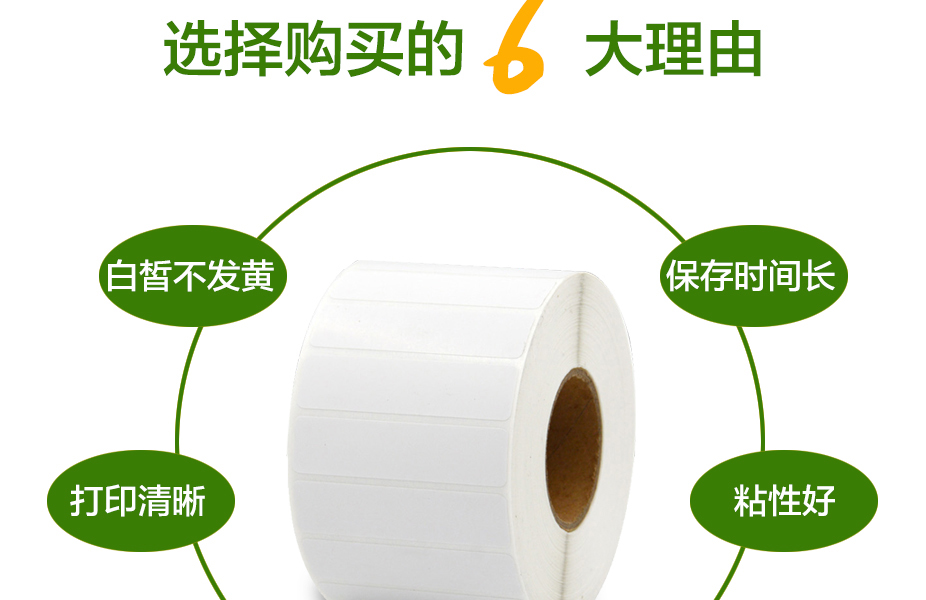 选择购买的 6 大理由

白皙不发黄

保存时间长

打印清晰

粘性好